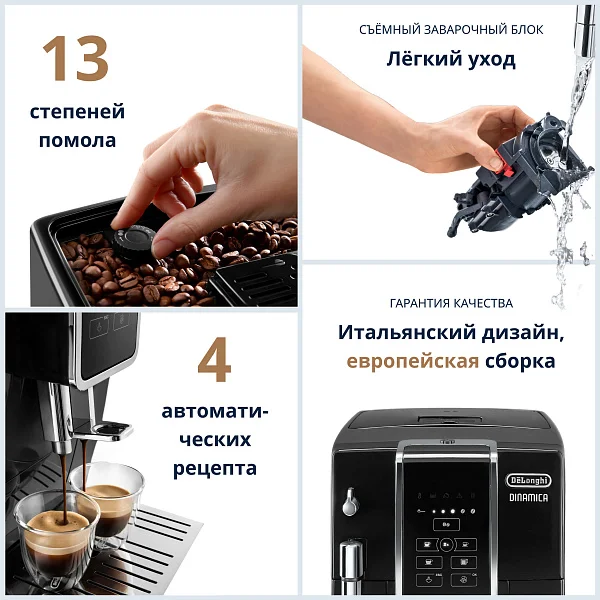 13

степеней помола

СЪЁМНЫЙ ЗАВАРОЧНЫЙ БЛОК

Лёгкий уход

4

автоматических рецепта

ГАРАНТИЯ КАЧЕСТВА

Итальянский дизайн, европейская сборка

DeLonghi

DINAMICA