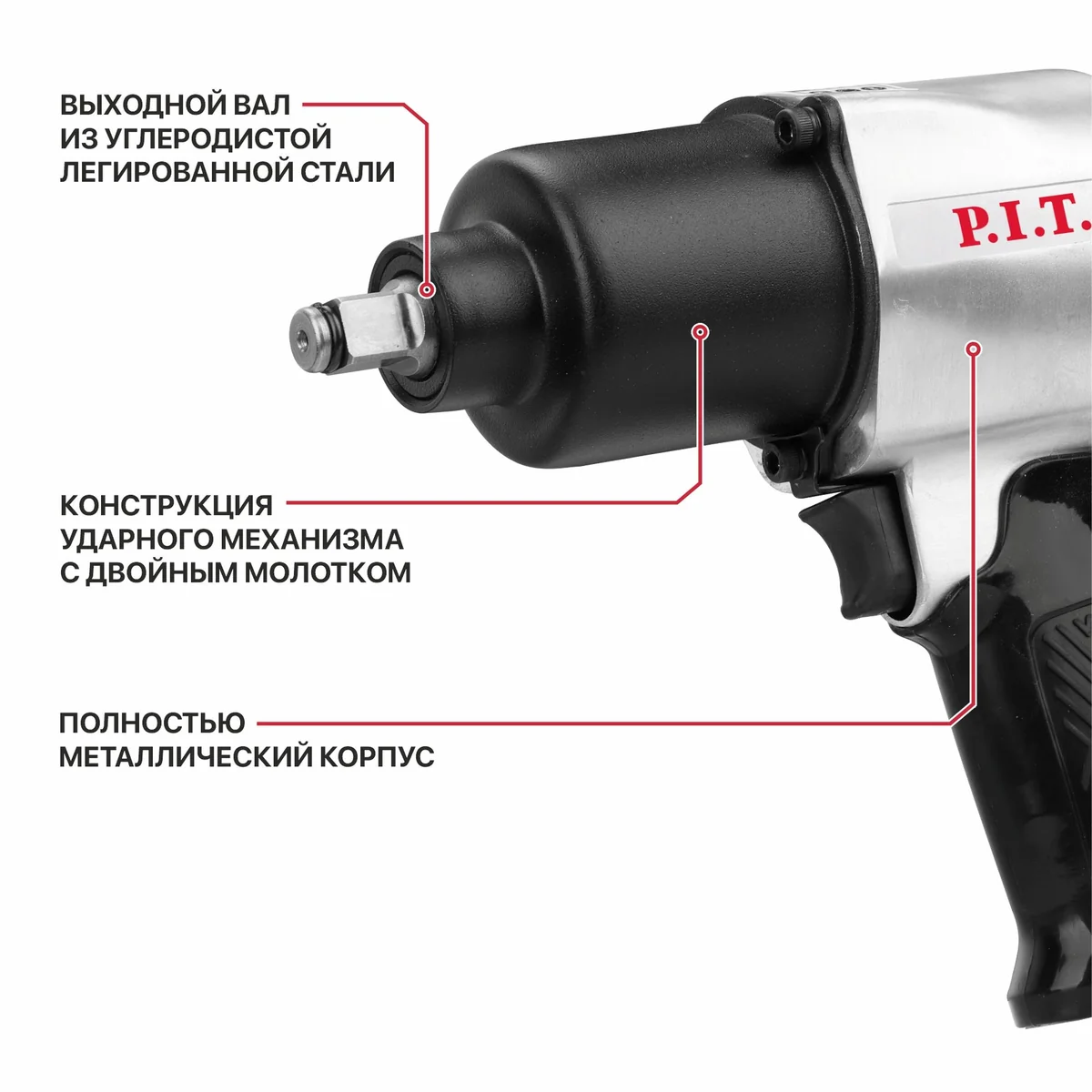 ВЫХОДНОЙ ВАЛ ИЗ УГЛЕРОДИСТОЙ ЛЕГИРОВАННОЙ СТАЛИ

P.I.T.

КОНСТРУКЦИЯ УДАРНОГО МЕХАНИЗМА С ДВОЙНЫМ МОЛОТКОМ

ПОЛНОСТЬЮ МЕТАЛЛИЧЕСКИЙ КОРПУС