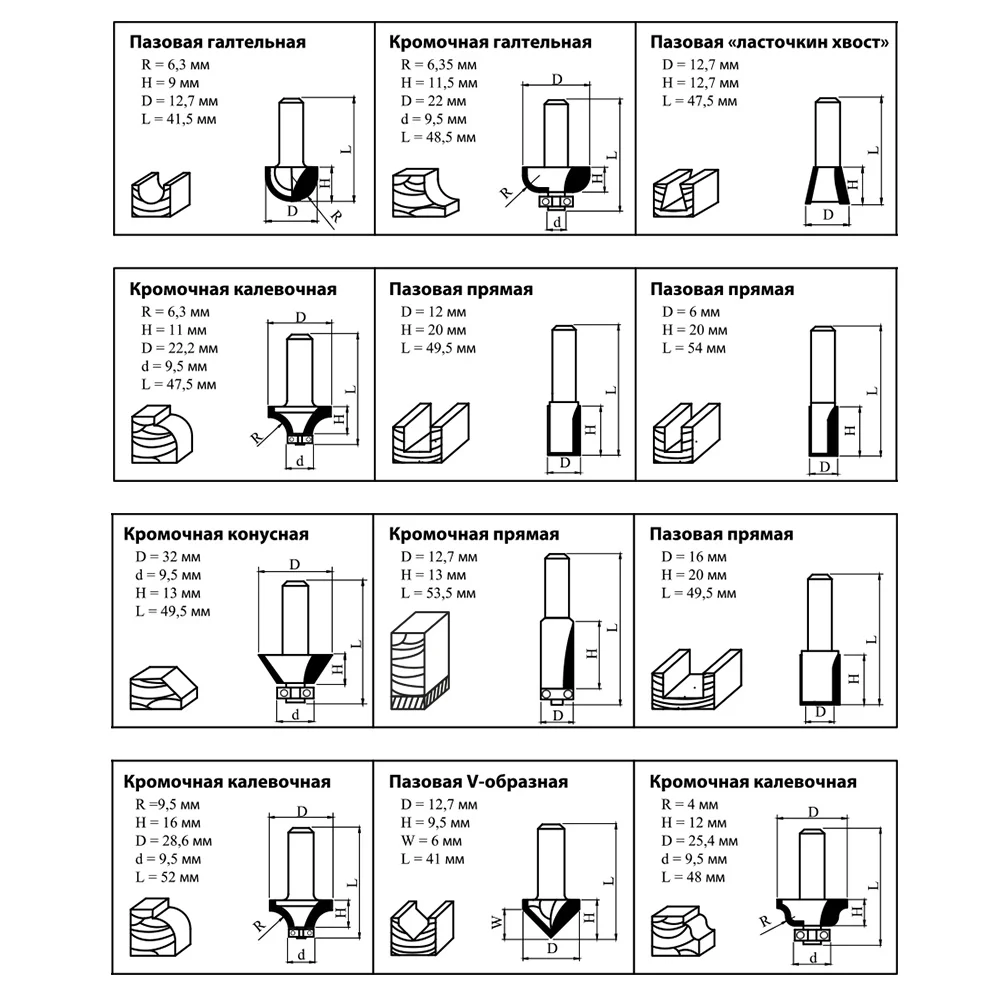 Пазовая галтельная
R = 6,3 мм
H = 9 мм
D = 12,7 мм
L = 41,5 мм
L
H
D
R

Кромочная галтельная
R = 6,35 мм
H = 11,5 мм
D = 22 мм
d = 9,5 мм
L = 48,5 мм
D
L
H
R
d

Пазовая «ласточкин хвост»
D = 12,7 мм
H = 12,7 мм
L = 47,5 мм
L
H
D

Кромочная калевочная
R = 6,3 мм
H = 11 мм
D = 22,2 мм
d = 9,5 мм
L = 47,5 мм
D
L
H
R
d

Пазовая прямая
D = 12 мм
H = 20 мм
L = 49,5 мм
L
H
D

Пазовая прямая
D = 6 мм
H = 20 мм
L = 54 мм
L
H
D

Кромочная конусная
D = 32 мм
d = 9,5 мм
H = 13 мм
L = 49,5 мм
D
L
H
d

Кромочная прямая
D = 12,7 мм
H = 13 мм
L = 53,5 мм
L
H
D

Пазовая прямая
D = 16 мм
H = 20 мм
L = 49,5 мм
L
H
D

Кромочная калевочная
R =9,5 мм
H = 16 мм
D = 28,6 мм
d = 9,5 мм
L = 52 мм
D
L
H
R
d

Пазовая V-образная
D = 12,7 мм
H = 9,5 мм
W = 6 мм
L = 41 мм
L
W
H
D

Кромочная калевочная
R = 4 мм
H = 12 мм
D = 25,4 мм
d = 9,5 мм
L = 48 мм
D
L
H
R
d