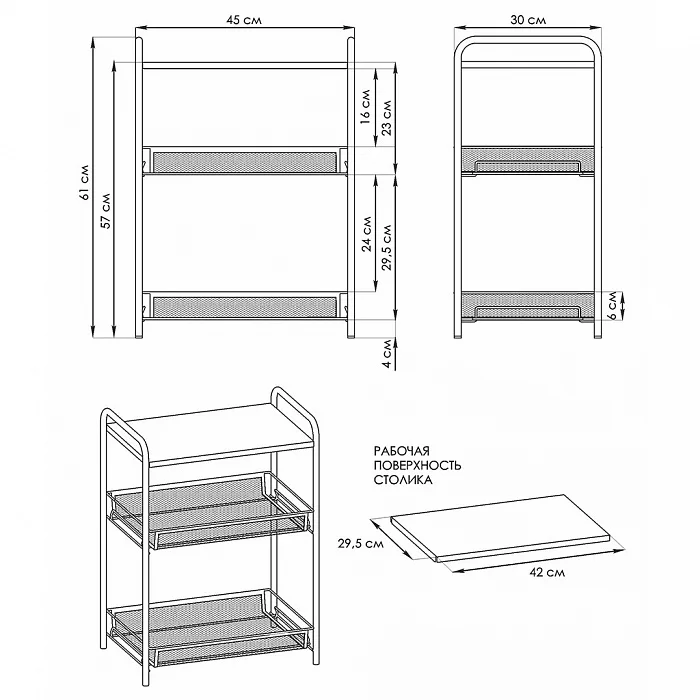 45 см
30 см
61 см
57 см
16 см
23 см
24 см
29,5 см
6 см
4 см

РАБОЧАЯ
ПОВЕРХНОСТЬ
СТОЛИКА

29,5 см
42 см