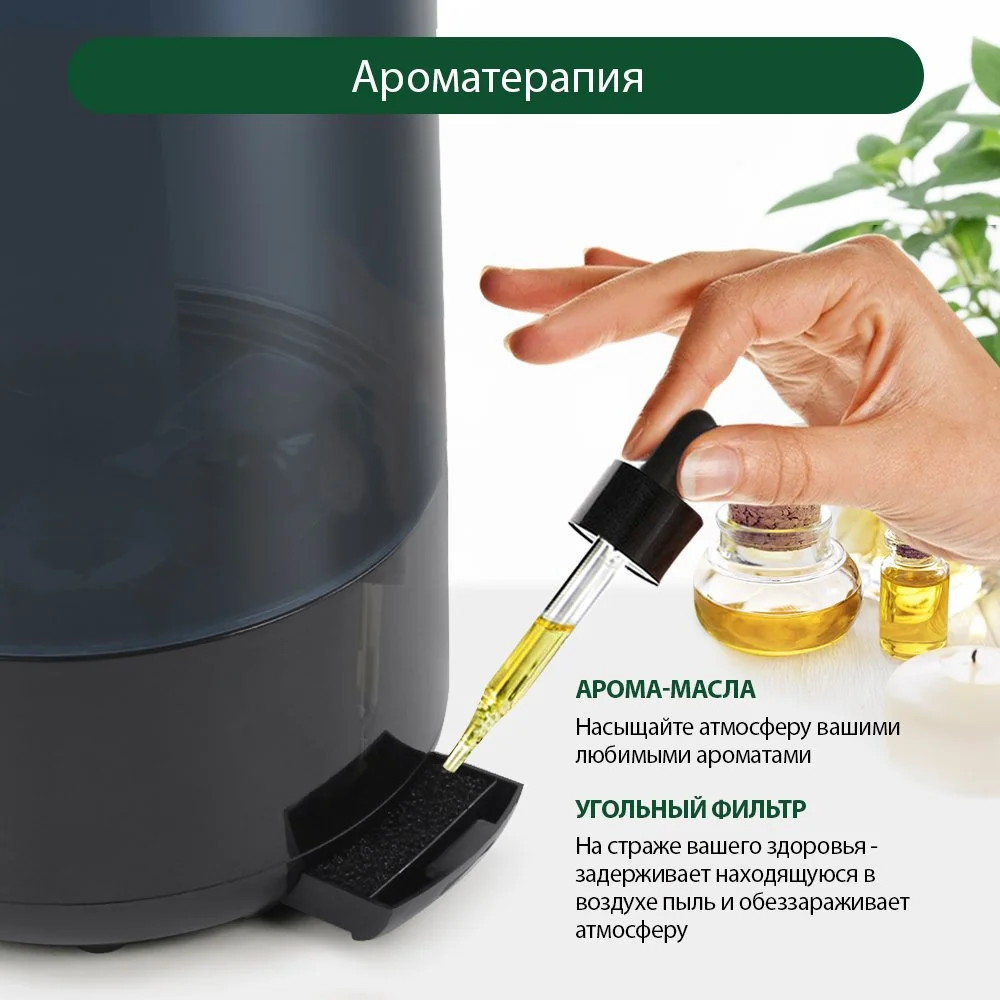 Ароматерапия

АРОМА-МАСЛА

Насыщайте атмосферу вашими любимыми ароматами

УГОЛЬНЫЙ ФИЛЬТР

На страже вашего здоровья - задерживает находящуюся в воздухе пыль и обеззараживает атмосферу