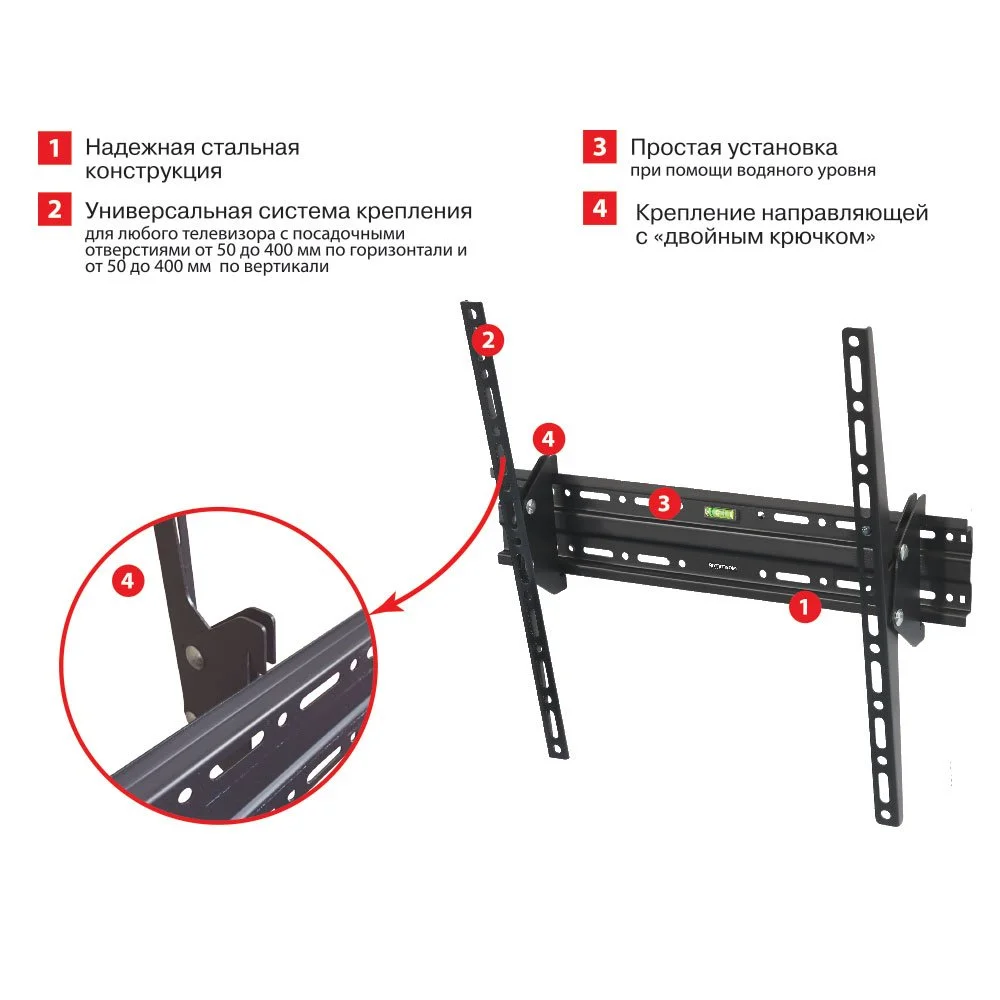 1 Надежная стальная конструкция

2 Универсальная система крепления
для любого телевизора с посадочными отверстиями от 50 до 400 мм по горизонтали и от 50 до 400 мм по вертикали

3 Простая установка
при помощи водяного уровня

4 Крепление направляющей с «двойным крючком»

2

4

3

1

4