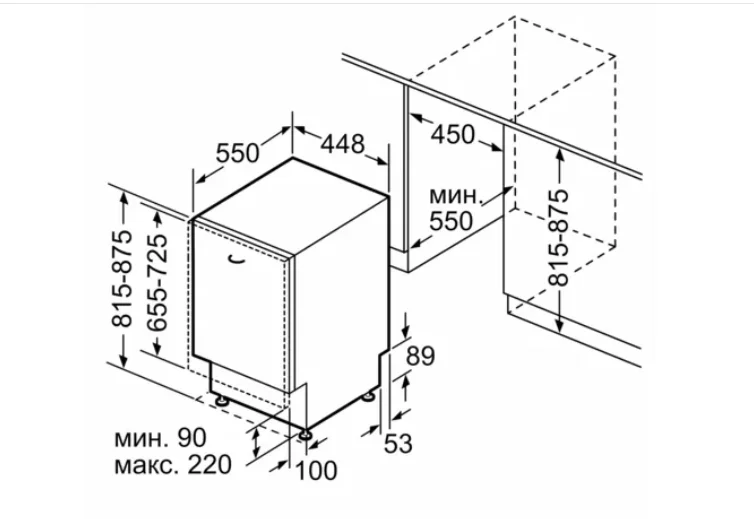 550
448
450
мин.
550
815-875
815-875
655-725
89
53
мин. 90
макс. 220
100