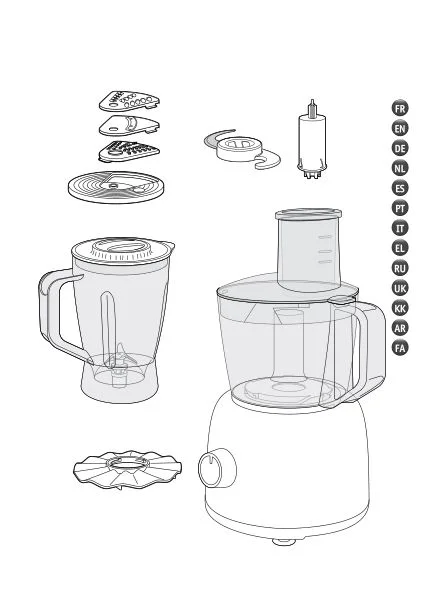 FR
EN
DE
NL
ES
PT
IT
EL
RU
UK
KK
AR
FA