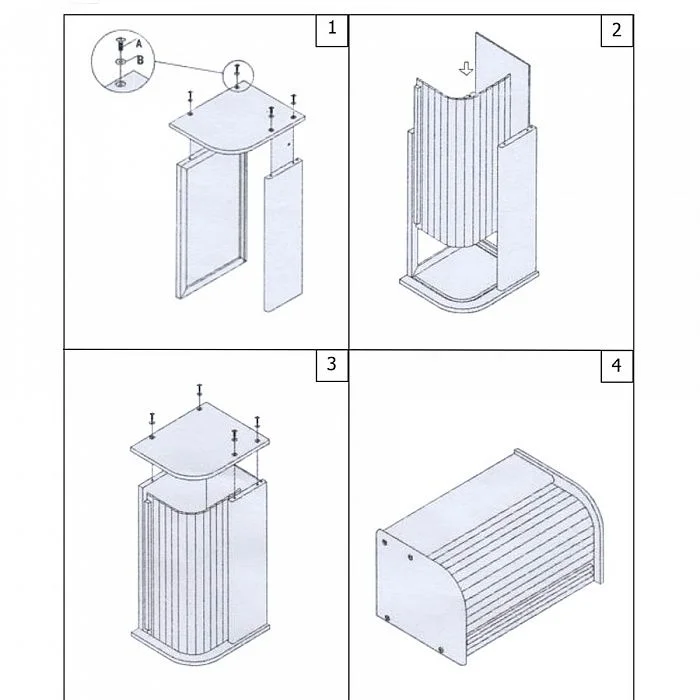 1
A
B
2
3
4