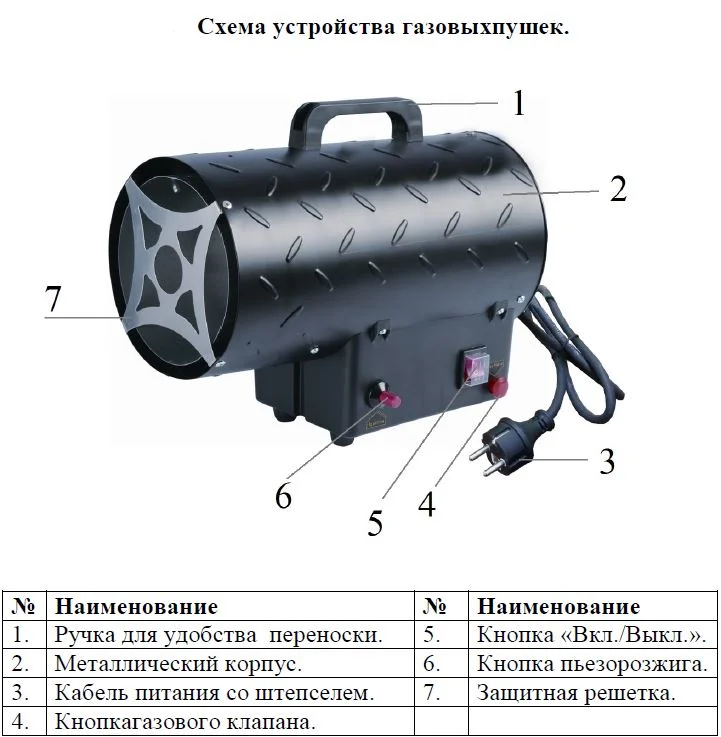 Схема устройства газовыхпушек.

1
2
7
3
6
5
4

| № | Наименование | № | Наименование |
|---|---|---|---|
| 1. | Ручка для удобства переноски. | 5. | Кнопка «Вкл./Выкл.». |
| 2. | Металлический корпус. | 6. | Кнопка пьезорозжига. |
| 3. | Кабель питания со штепселем. | 7. | Защитная решетка. |
| 4. | Кнопкагазового клапана. | | |